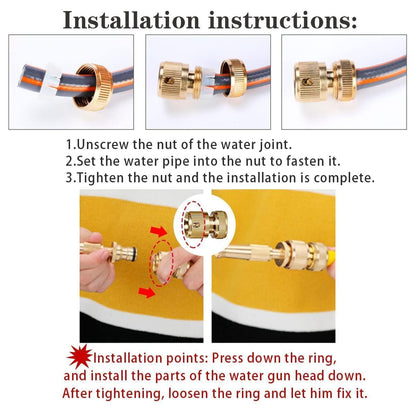 Installation instructions:

1.Unscrew the nut of the water joint.
2.Set the water pipe into the nut to fasten it.
3.Tighten the nut and the installation is complete.

Installation points: Press down the ring, and install the parts of the water gun head down. After tightening, loosen the ring and let him fix it.